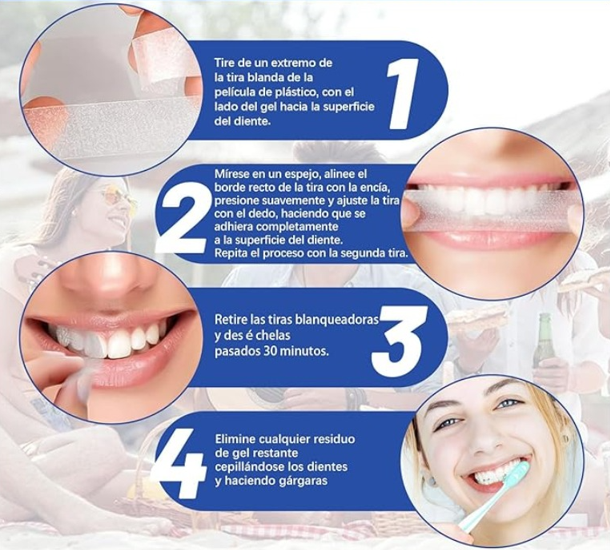 Tire de un extremo de la tira blanda de la película de plástico, con el lado del gel hacia la superficie del diente.

1

2

Mírese en un espejo, alinee el borde recto de la tira con la encía, presione suavemente y ajuste la tira con el dedo, haciendo que se adhiera completamente a la superficie del diente. Repita el proceso con la segunda tira.

Retire las tiras blanqueadoras y des é chelas pasados 30 minutos.

3

4

Elimine cualquier residuo de gel restante cepillándose los dientes y haciendo gárgaras